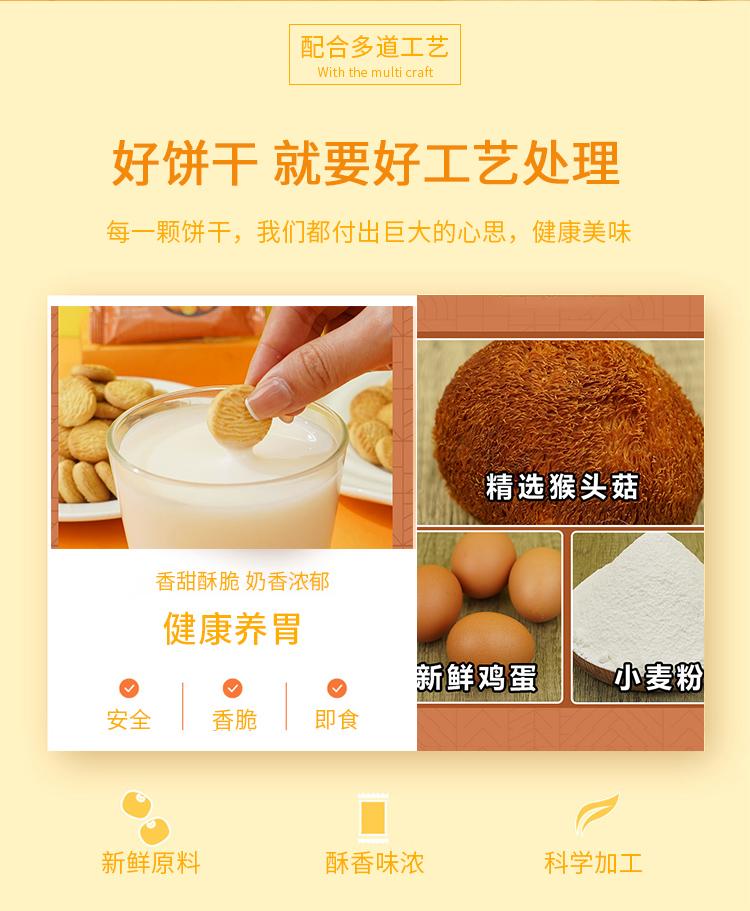 配合多道工艺
With the multi craft

好饼干 就要好工艺处理

每一颗饼干，我们都付出巨大的心思，健康美味

香甜酥脆 奶香浓郁

健康养胃

安全

香脆

即食

精选猴头菇

新鲜鸡蛋

小麦粉

新鲜原料

酥香味浓

科学加工